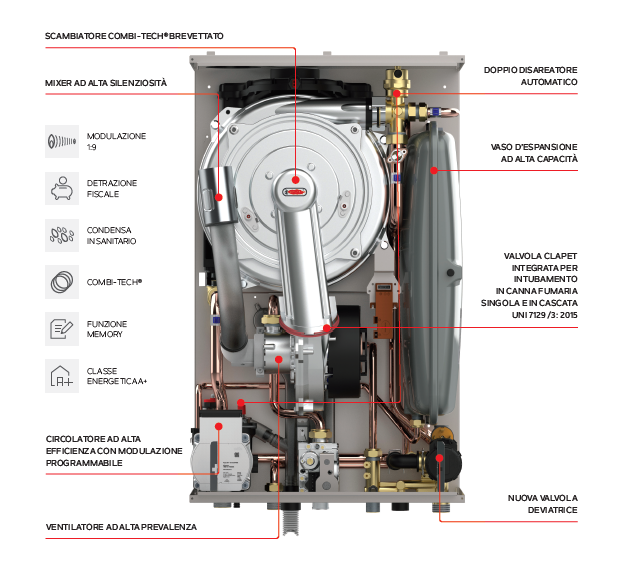 SCAMBIATORE COMBI-TECH® BREVETTATO

MIXER AD ALTA SILENZIOSITÀ

MODULAZIONE 1:9

DETRAZIONE FISCALE

CONDENSA IN SANITARIO

COMBI-TECH®

FUNZIONE MEMORY

CLASSE ENERGETICA A+

CIRCOLATORE AD ALTA EFFICIENZA CON MODULAZIONE PROGRAMMABILE

VENTILATORE AD ALTA PREVALENZA

DOPPIO DISAREATORE AUTOMATICO

VASO D'ESPANSIONE AD ALTA CAPACITÀ

VALVOLA CLAPET INTEGRATA PER INTUBAMENTO IN CANNA FUMARIA SINGOLA E IN CASCATA UNI 7129 /3: 2015

NUOVA VALVOLA DEVIATRICE